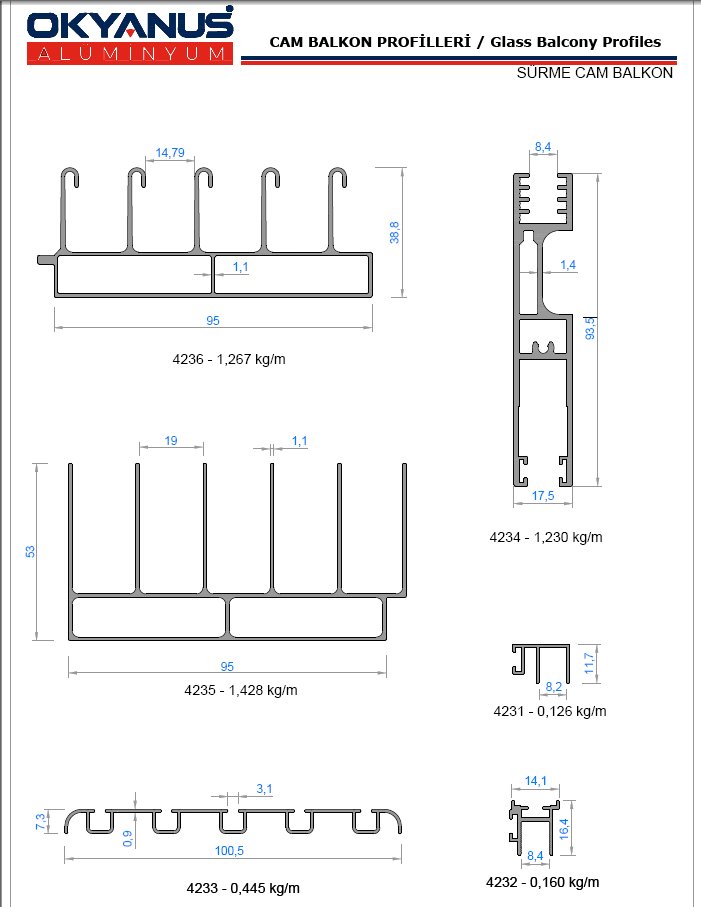 OKYANUS
ALÜMİNYUM

CAM BALKON PROFİLLERİ / Glass Balcony Profiles
SÜRME CAM BALKON

14,79
38,8
1,1
95
4236 - 1,267 kg/m

8,4
1,4
93,5
17,5
4234 - 1,230 kg/m

19
1,1
53
95
4235 - 1,428 kg/m

11,7
8,2
4231 - 0,126 kg/m

3,1
7,3
0,9
100,5
4233 - 0,445 kg/m

14,1
16,4
8,4
4232 - 0,160 kg/m